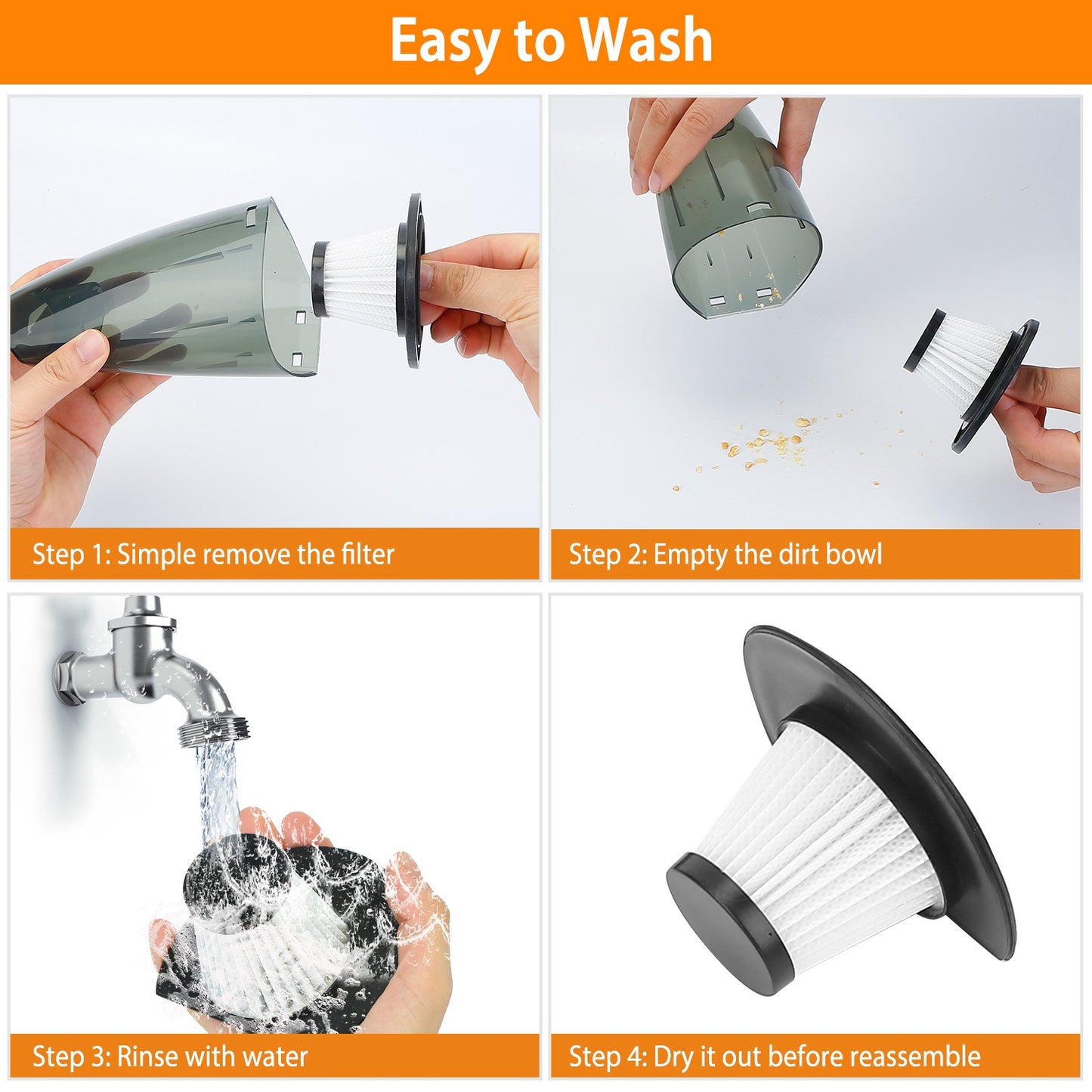 Easy to Wash

Step 1: Simple remove the filter

Step 2: Empty the dirt bowl

Step 3: Rinse with water

Step 4: Dry it out before reassemble